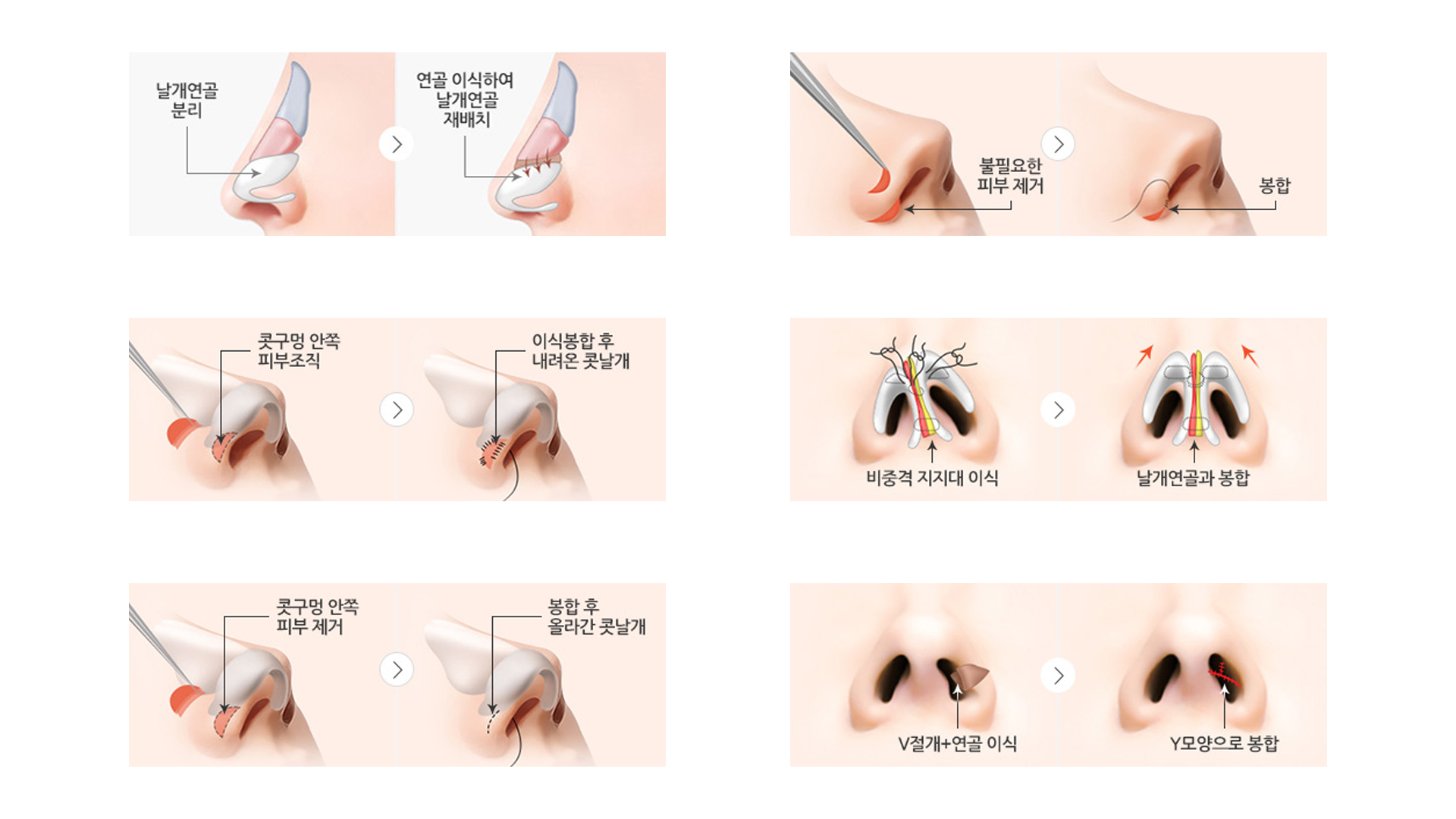 날개연골 분리

연골 이식하여 날개연골 재배치

불필요한 피부 제거

봉합

콧구멍 안쪽 피부조직

이식봉합 후 내려온 콧날개

비중격 지지대 이식

날개연골과 봉합

콧구멍 안쪽 피부 제거

봉합 후 올라간 콧날개

V절개+연골 이식

Y모양으로 봉합