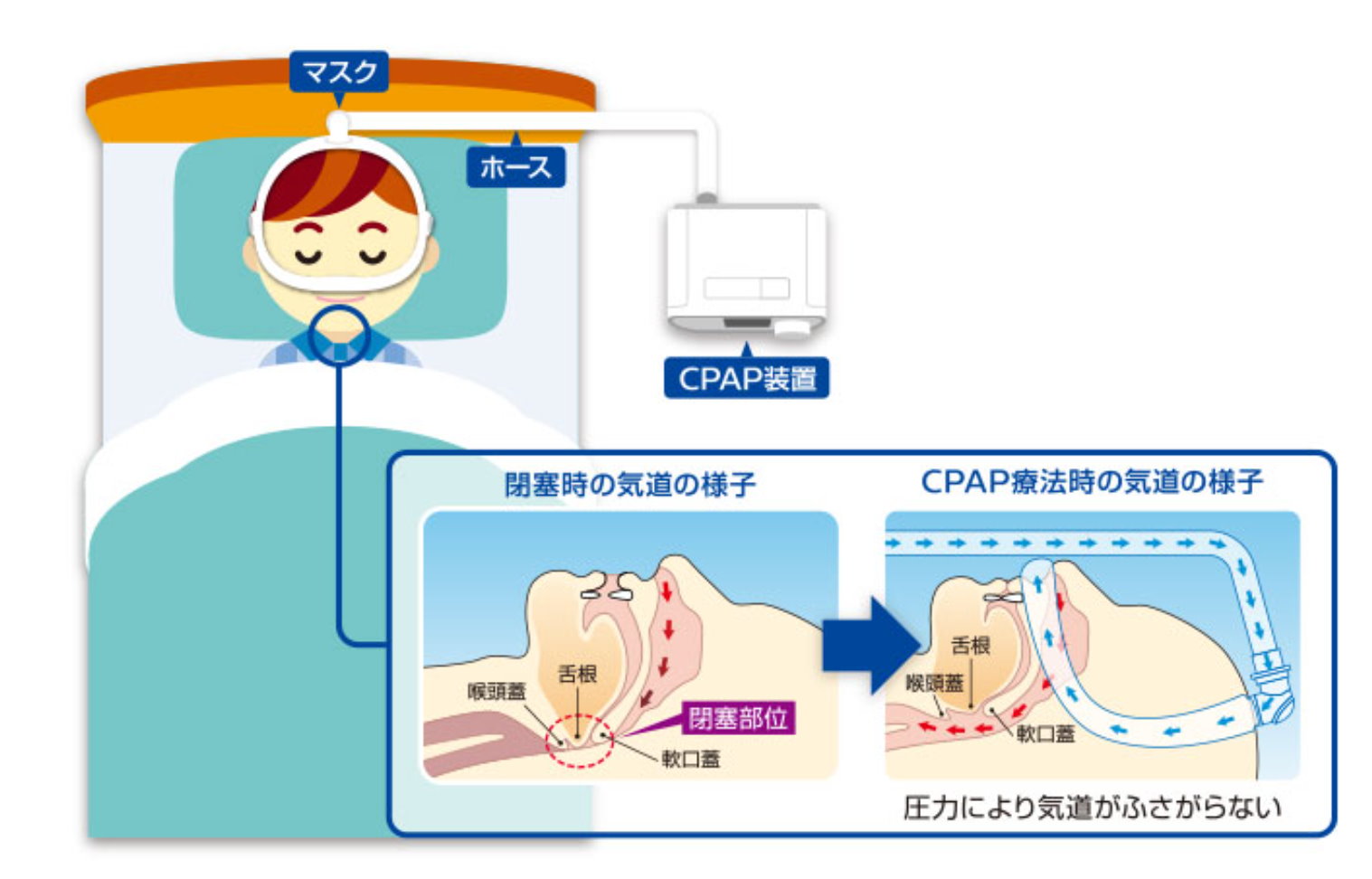 マスク

ホース

CPAP装置

閉塞時の気道の様子

舌根

喉頭蓋

閉塞部位

軟口蓋

CPAP療法時の気道の様子

舌根

喉頭蓋

軟口蓋

圧力により気道がふさがらない