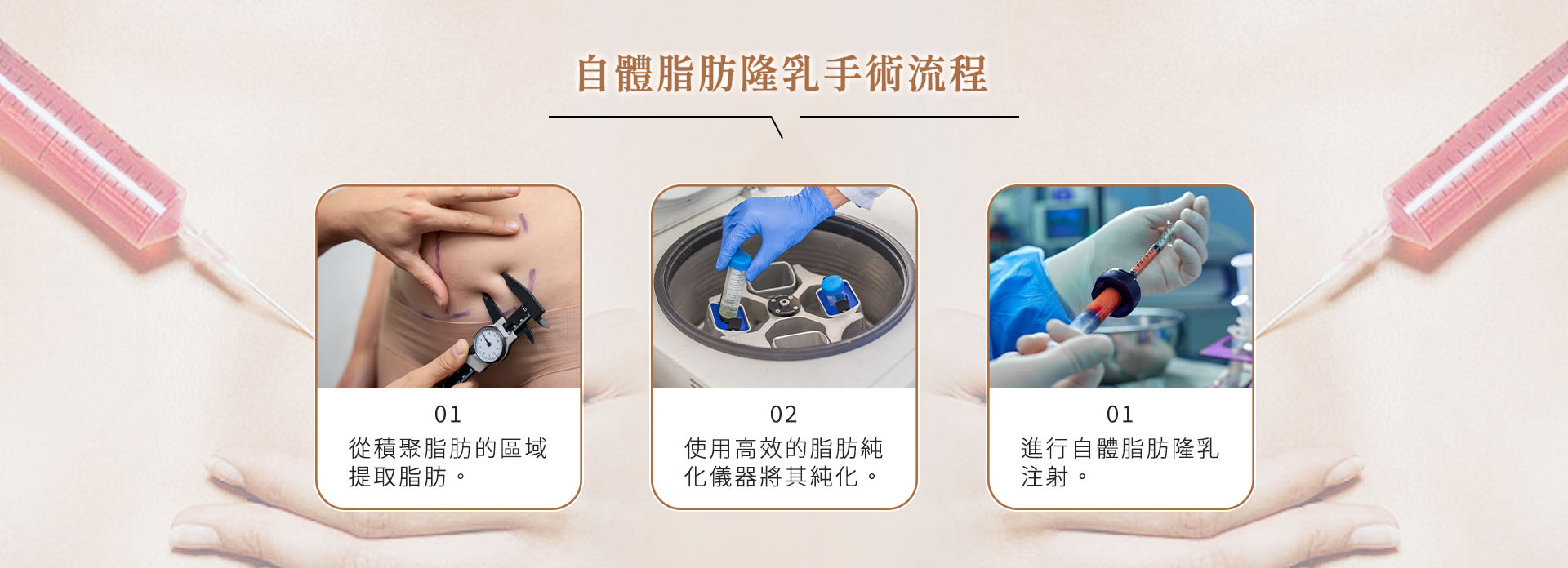 自體脂肪隆乳手術流程

01
從積聚脂肪的區域提取脂肪。

02
使用高效的脂肪純化儀器將其純化。

01
進行自體脂肪隆乳注射。