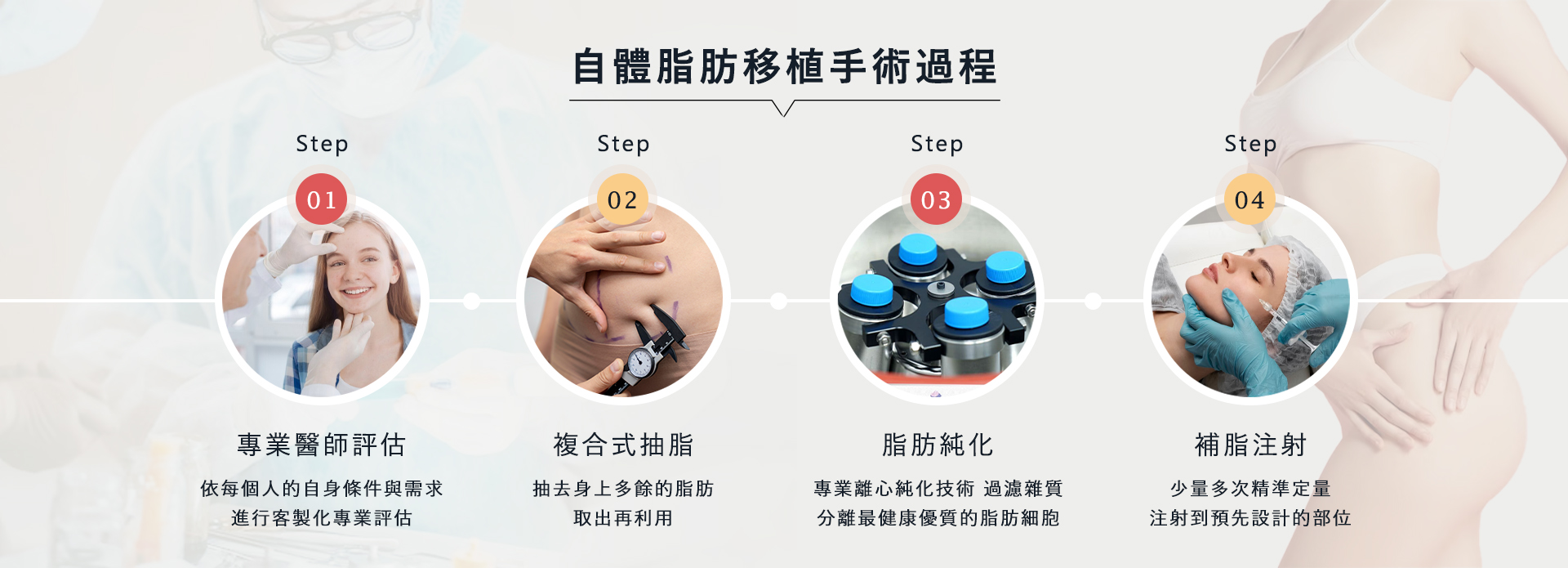 自體脂肪移植手術過程

Step
01
專業醫師評估
依每個人的自身條件與需求
進行客製化專業評估

Step
02
複合式抽脂
抽去身上多餘的脂肪
取出再利用

Step
03
脂肪純化
專業離心純化技術 過濾雜質
分離最健康優質的脂肪細胞

Step
04
補脂注射
少量多次精準定量
注射到預先設計的部位